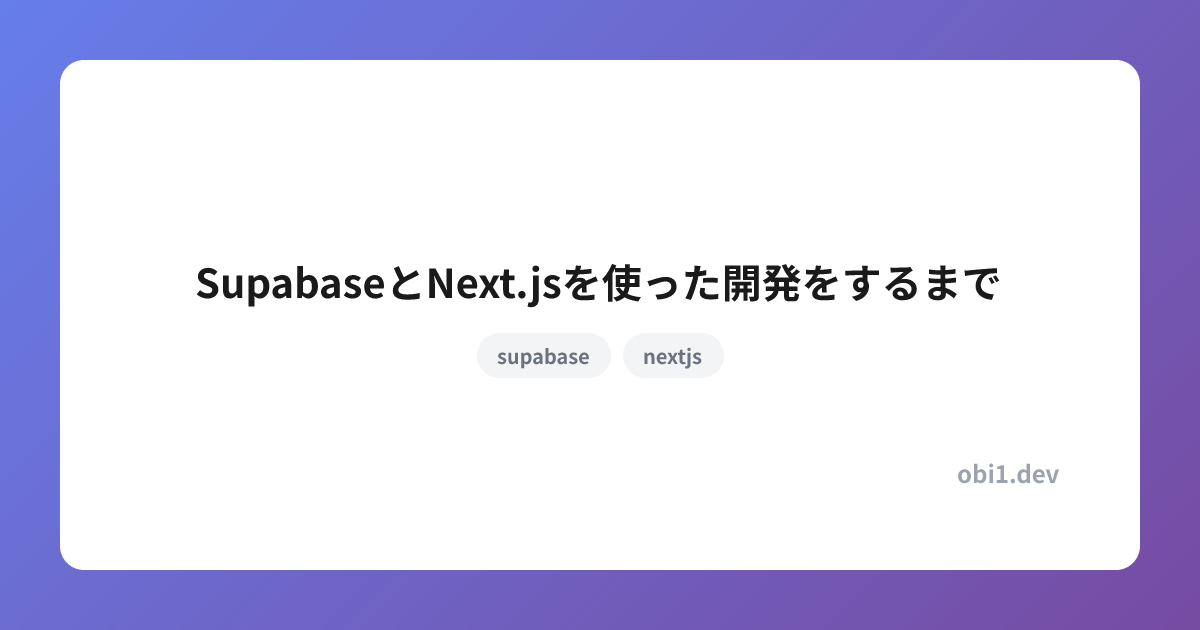 SupabaseとNext.jsを使った開発をするまで

supabase nextjs

obi1.dev